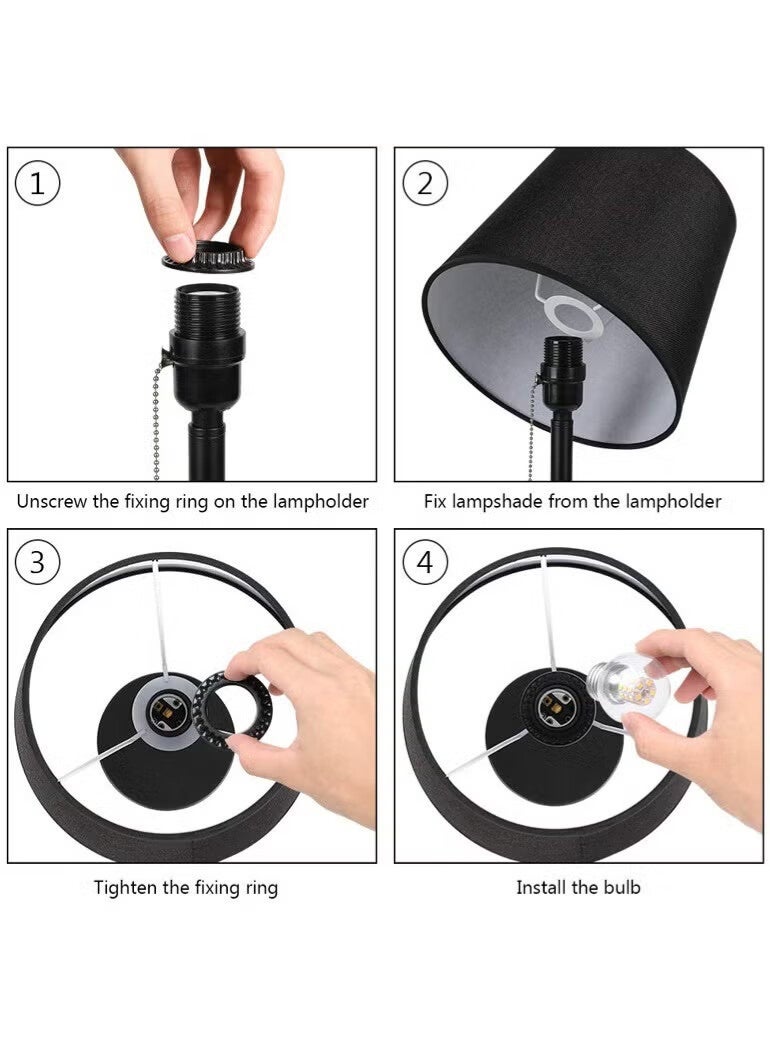 1

Unscrew the fixing ring on the lampholder

2

Fix lampshade from the lampholder

3

Tighten the fixing ring

4

Install the bulb